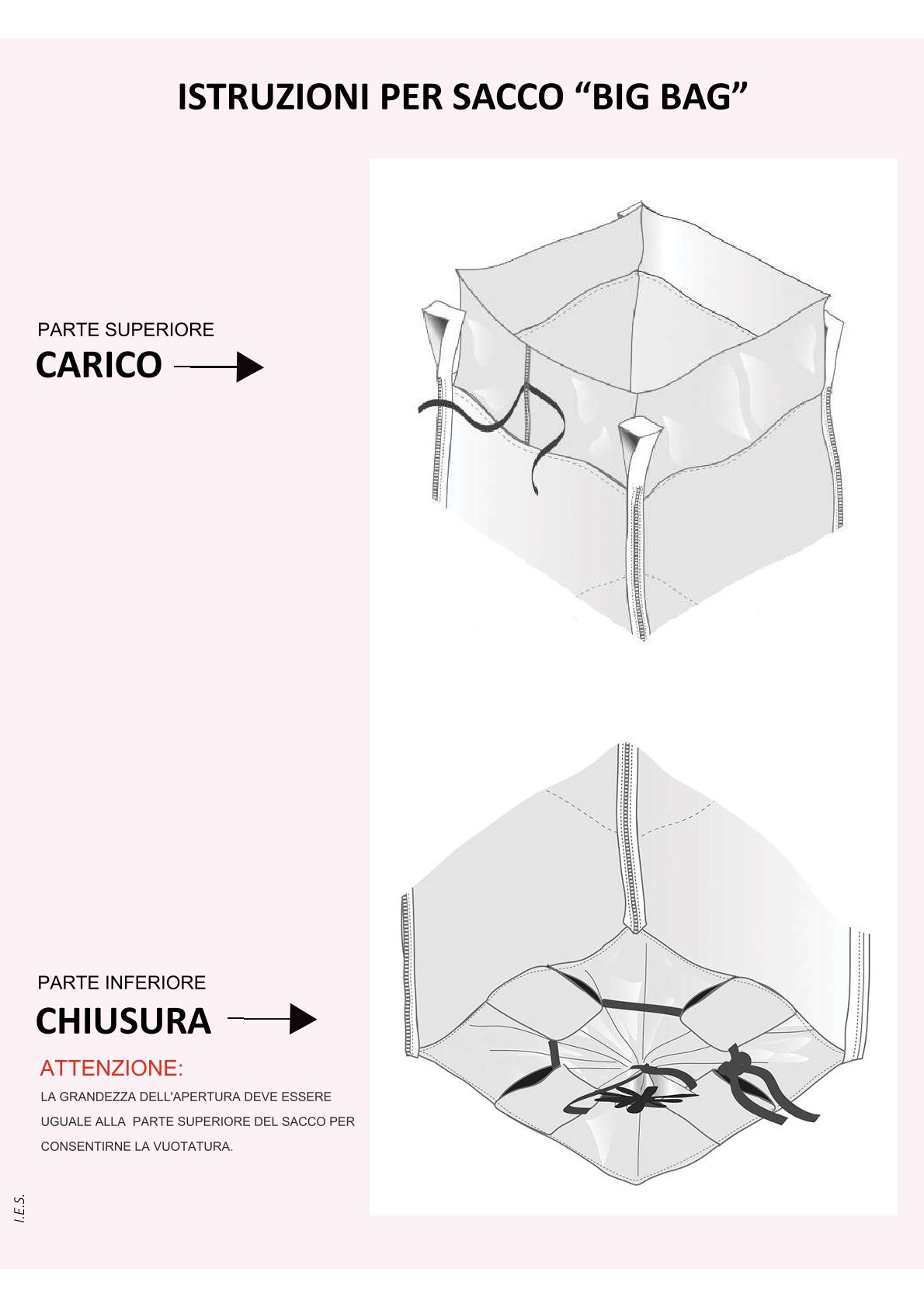 ISTRUZIONI PER SACCO “BIG BAG”

PARTE SUPERIORE
CARICO

PARTE INFERIORE
CHIUSURA

ATTENZIONE:
LA GRANDEZZA DELL'APERTURA DEVE ESSERE UGUALE ALLA PARTE SUPERIORE DEL SACCO PER CONSENTIRNE LA VUOTATURA.

I.E.S.